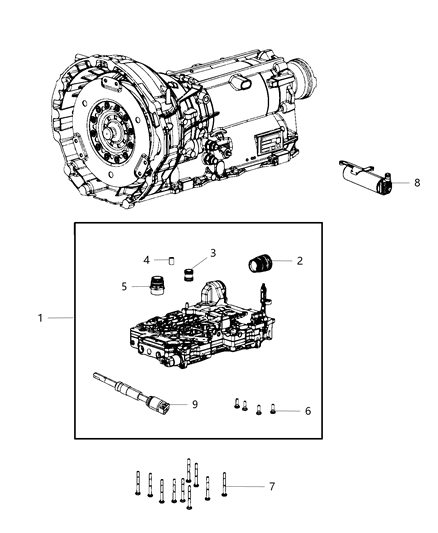 8
4
3
2
5
1
9
6
7