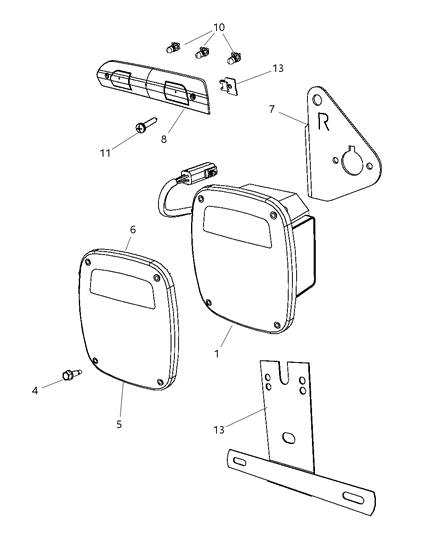 10
13
7
R
11
8
6
1
4
5
13