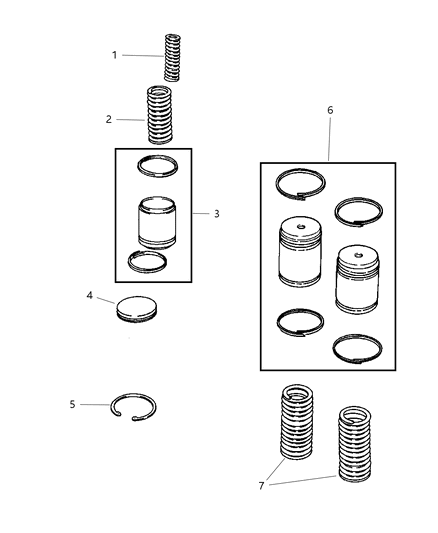 1
2
3
4
5
6
7