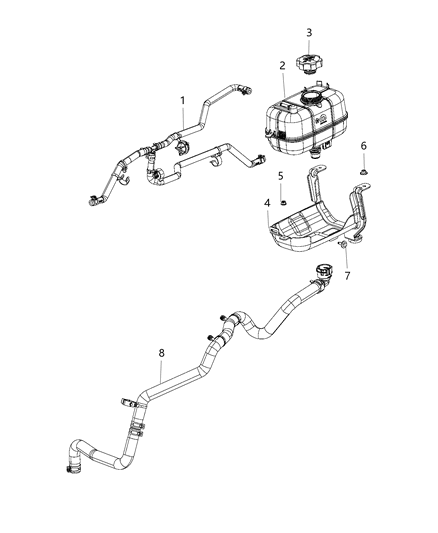 3
2
1
6
5
4
7
8