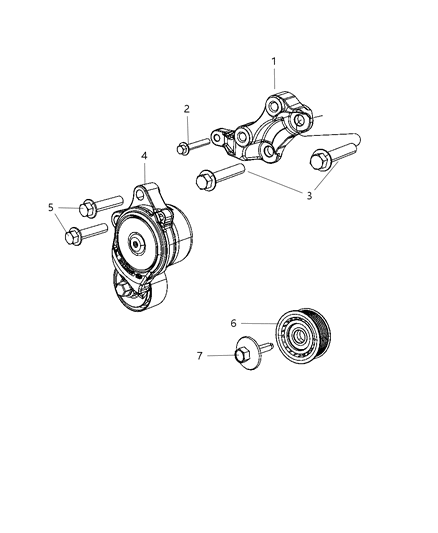 1
2
3
4
5
6
7