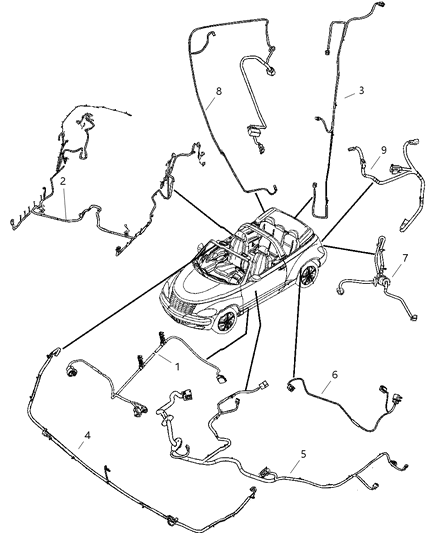 8
3
2
9
7
1
6
4
5