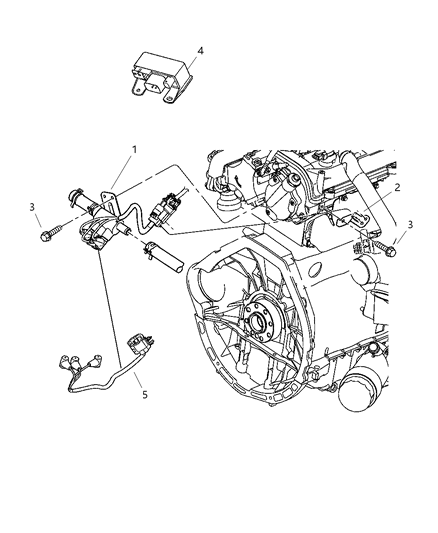 4
1
2
3
3
5