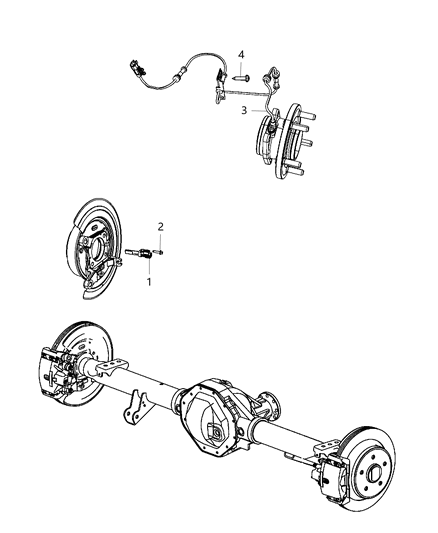 4
3
2
1