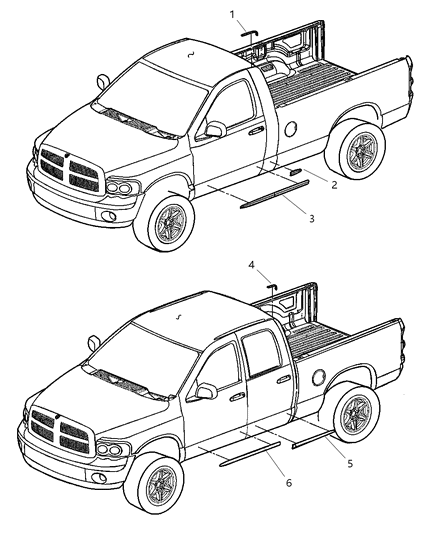 1
2
3
4
5
6