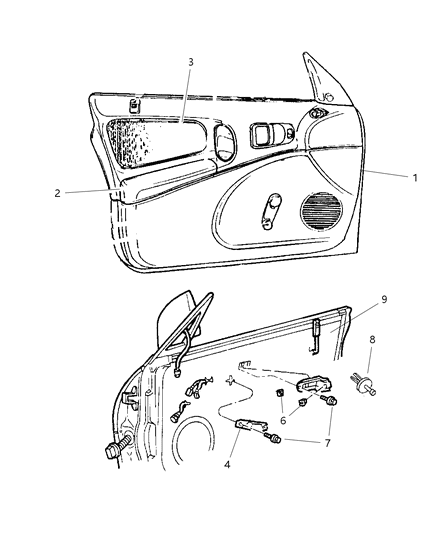 3
1
2
9
8
6
7
7
4