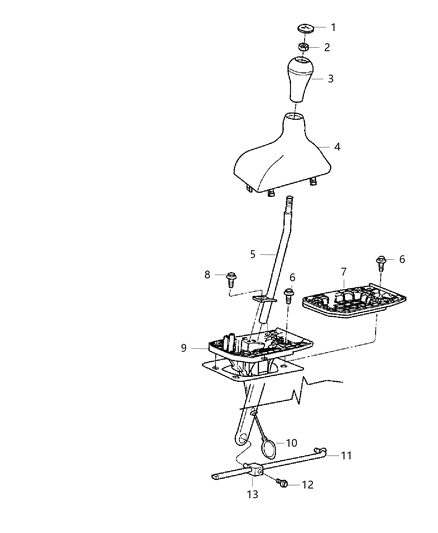 1
2
3
4
5
6
7
8
6
9
10
11
12
13