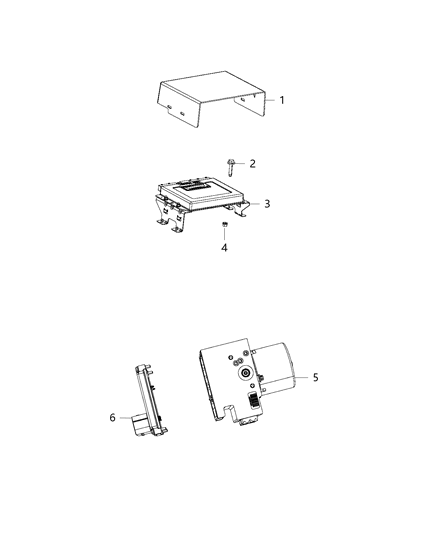 1
2
3
4
5
6