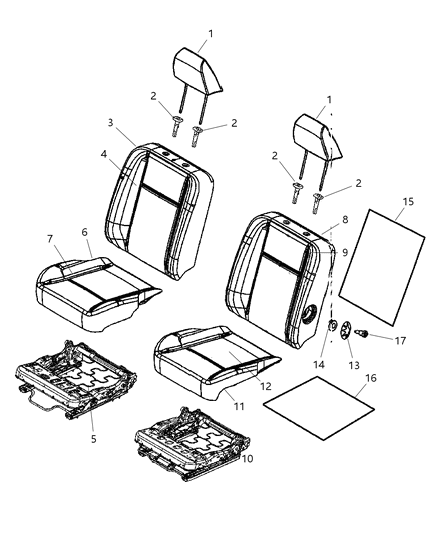 1
2
2
3
4
1
2
2
15
8
9
7
6
17
14
13
12
16
11
5
10