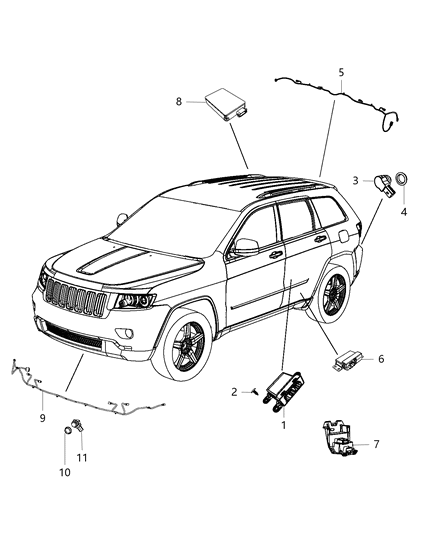 5
8
3
4
6
2
1
7
9
11
10