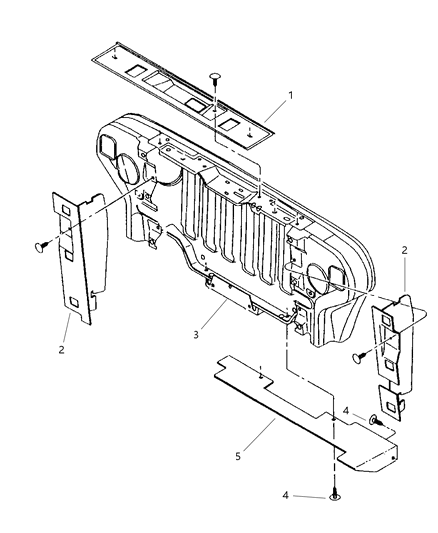 1
2
2
3
4
5
4