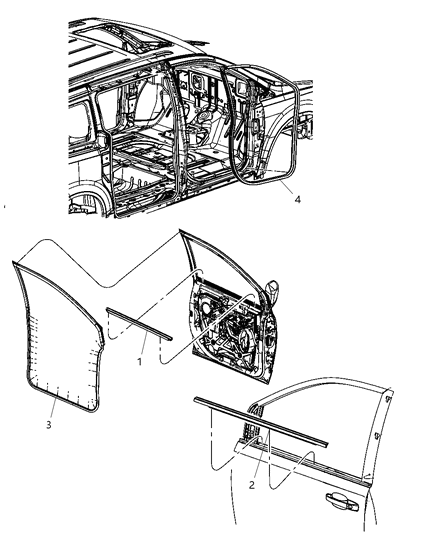 4

1

3

2