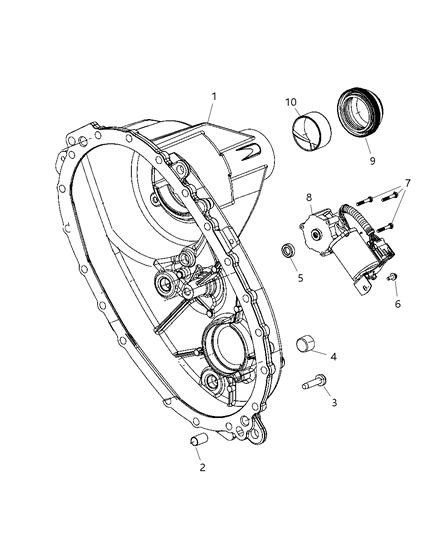 1
10
9
7
8
5
6
4
3
2