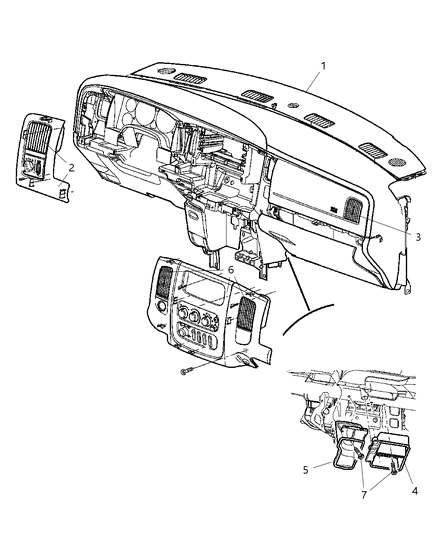 1
2
3
6
5
7
4