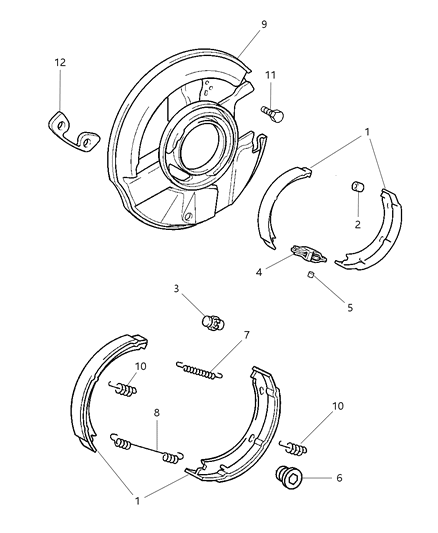 9
12
11
1
2
4
5
3
7
10
8
10
6
1