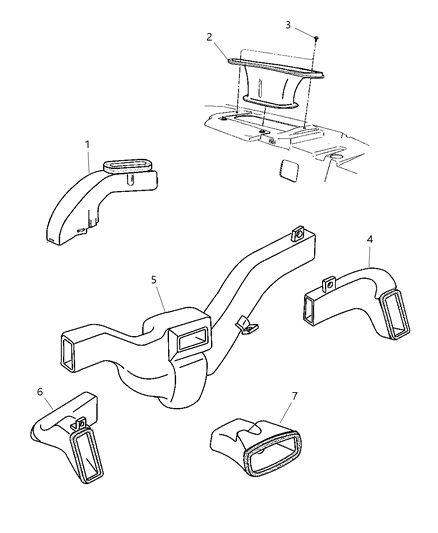 3
2
1
4
5
6
7