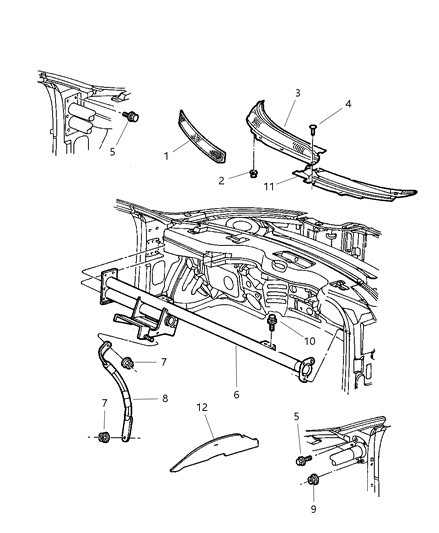 3
4
5
1
2
11
10
7
6
8
7
12
5
9