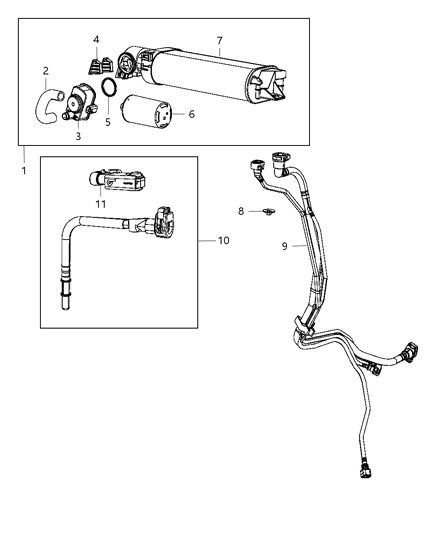 4
7
2
5
6
3
1
11
8
10
9