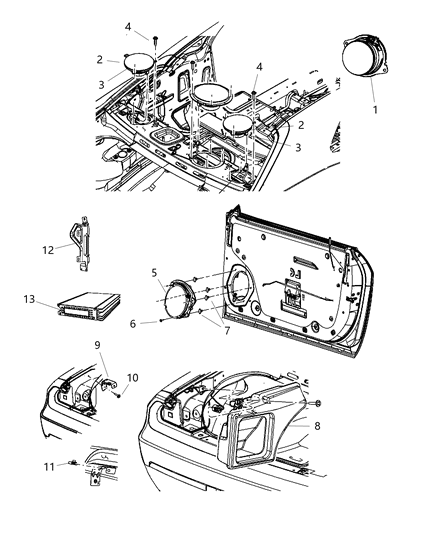 4
2
3
4
1
2
3
12
5
13
6
7
9
10
8
11