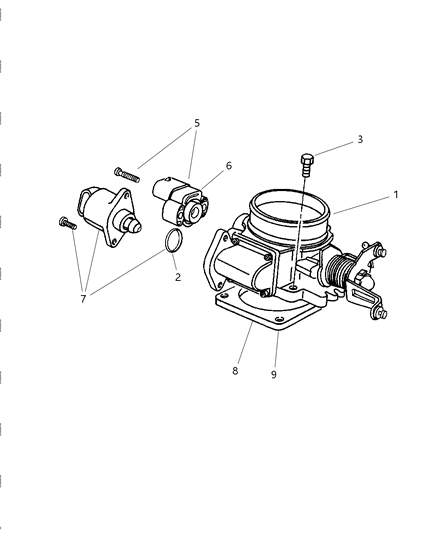 5
3
6
1
2
7
8
9