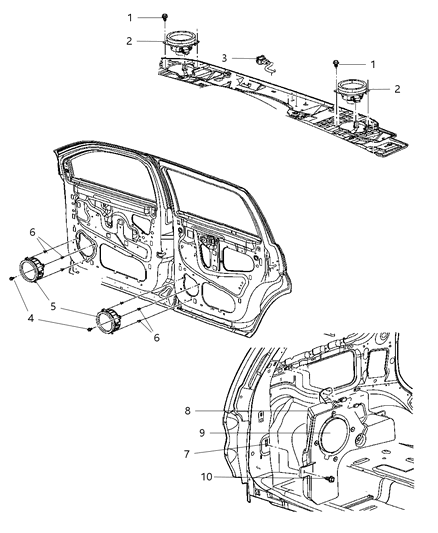 1
2
3
1
2
6
5
4
6
8
9
7
10