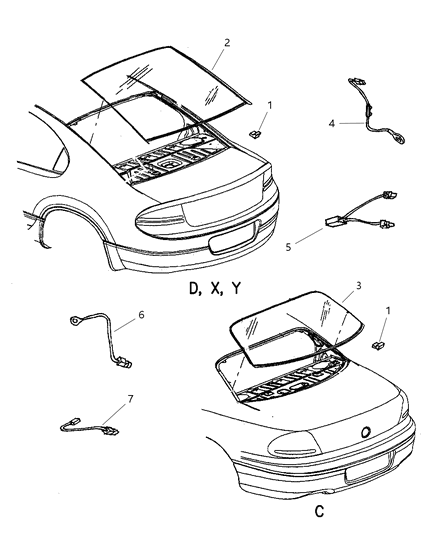 2
1
4
5
D, X, Y
3
1
6
7
C