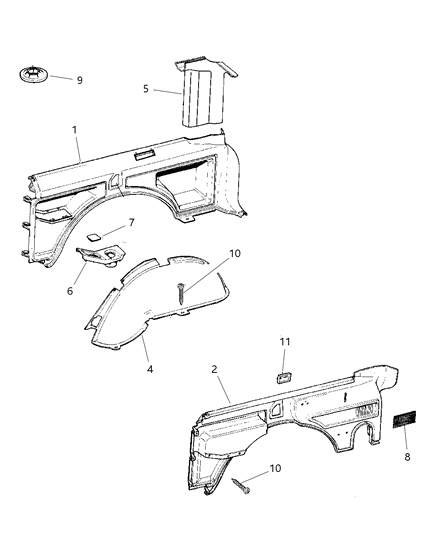 9
5
1
7
10
6
4
11
2
8
10