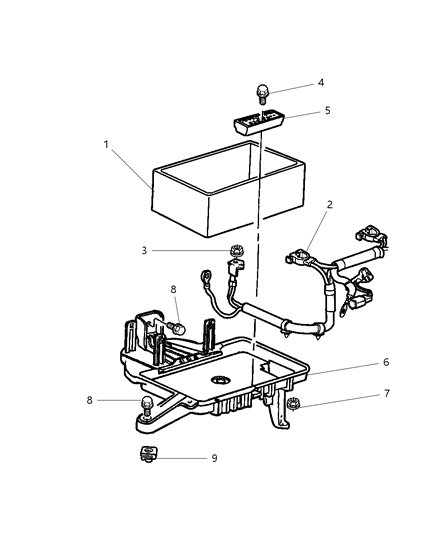 4
5
1
2
3
8
6
7
8
9