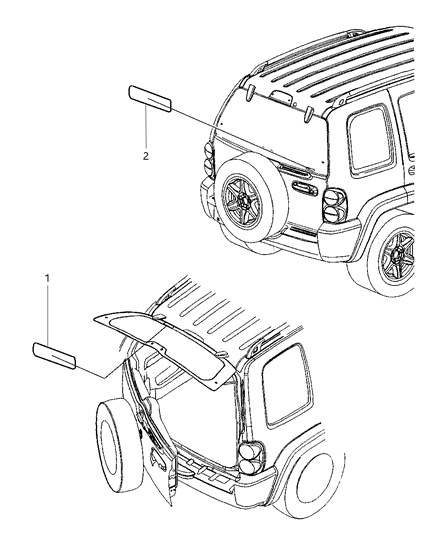 2

1