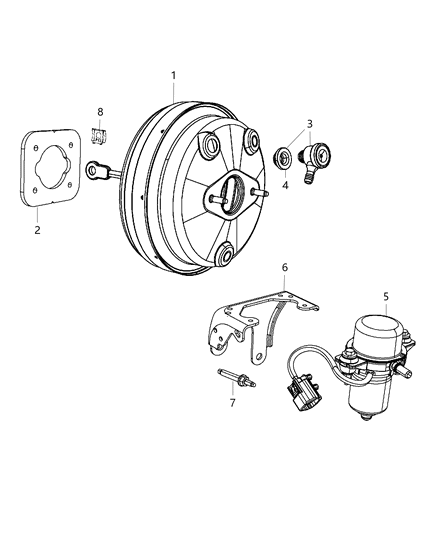 1
8
3
4
2
6
5
7