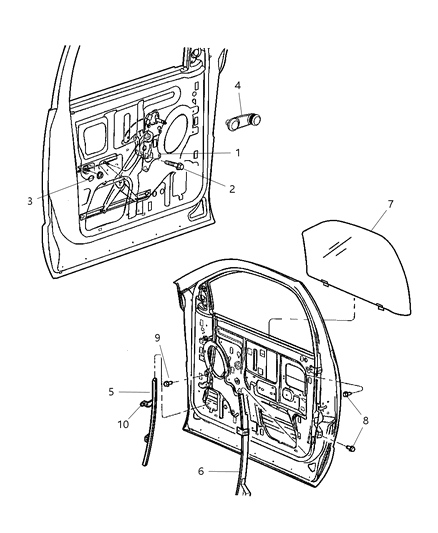 4
1
2
3
7
9
5
10
8
6