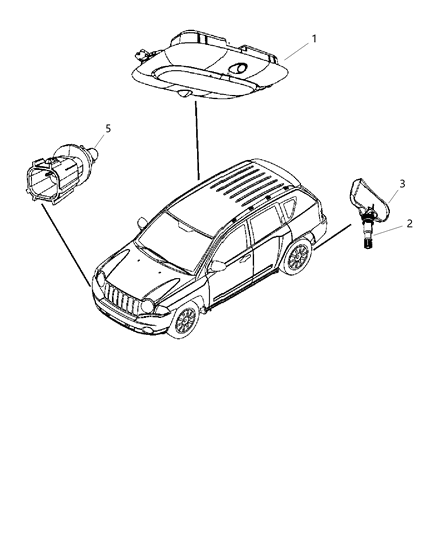 1

5

3

2