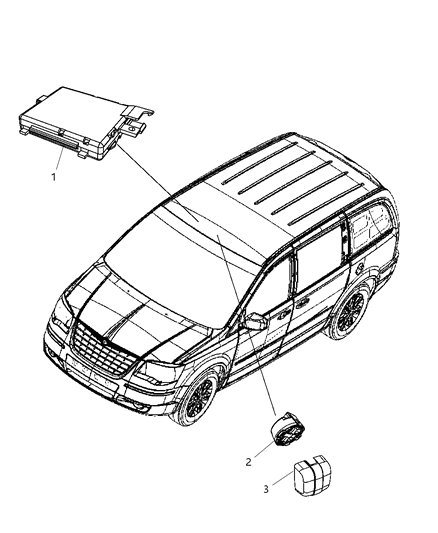 1

2

3