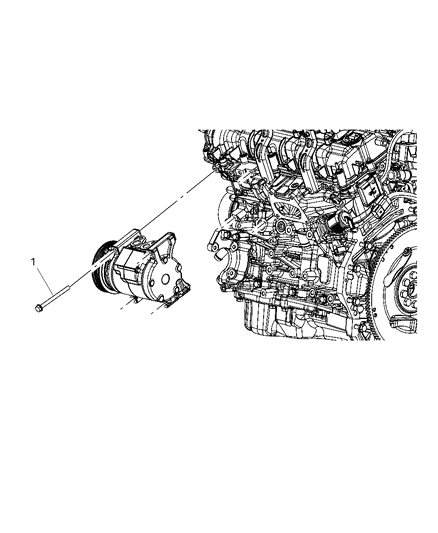 1