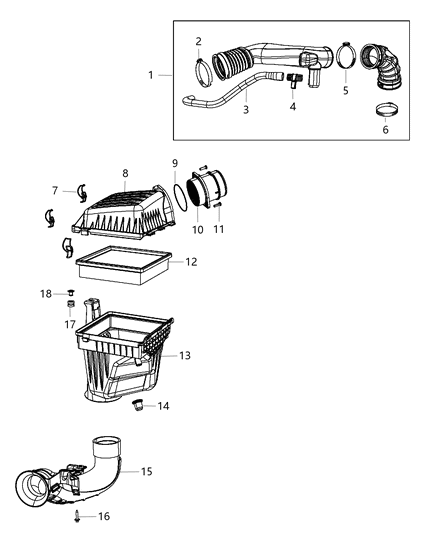 1
2
3
4
5
6
7
8
9
10
11
12
18
17
13
14
15
16