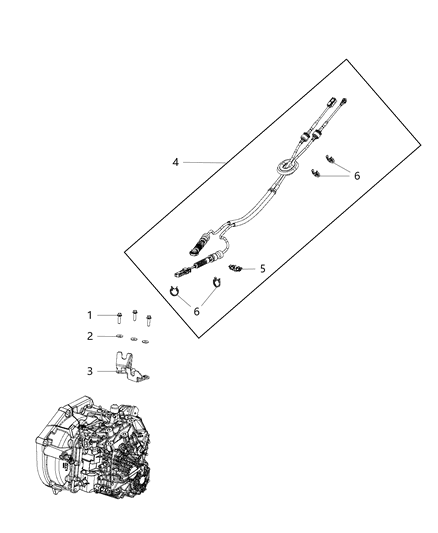 4
6
5
6
1
2
3