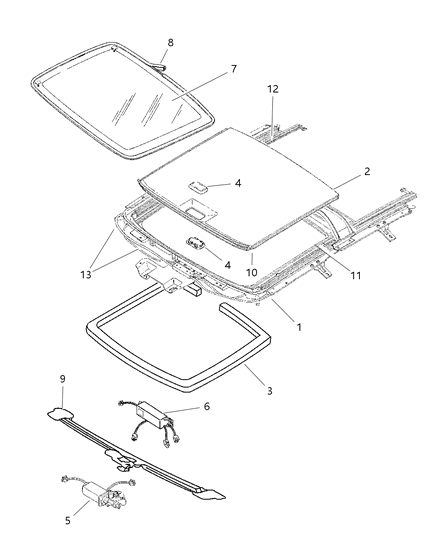 8
7
12
2
4
4
13
10
11
1
3
9
6
5