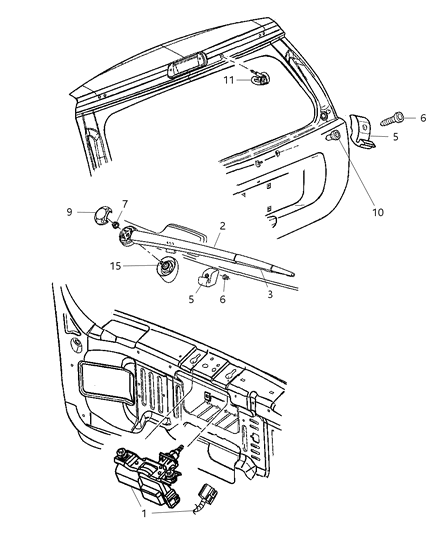 11
6
5
10
9
7
2
15
5
6
3
1