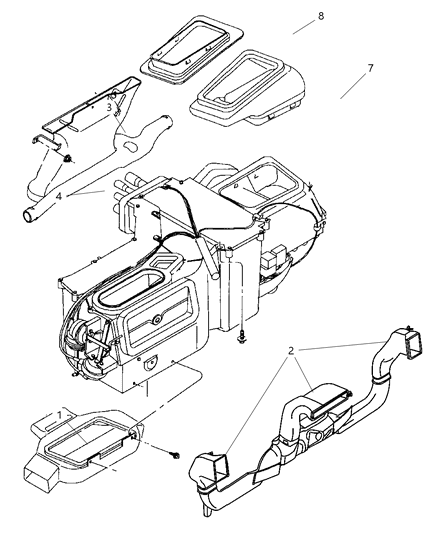 8
7
3
4
2
1