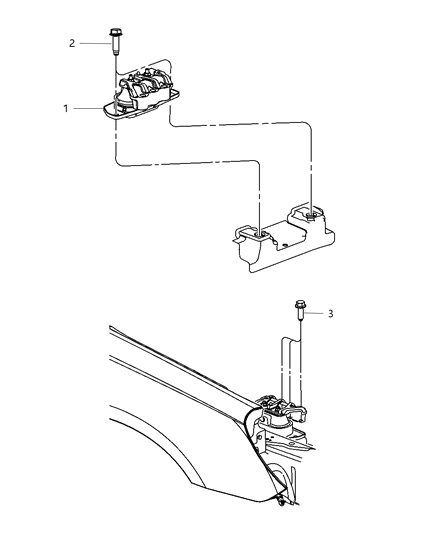 2
1
3