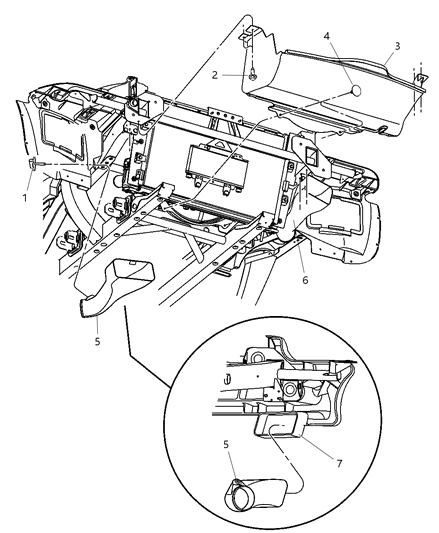 4
3
2
1
6
5
5
7