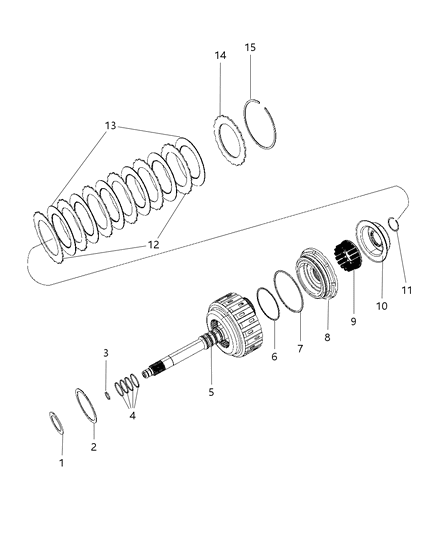 14
15
13
12
11
10
9
8
7
6
5
3
4
2
1