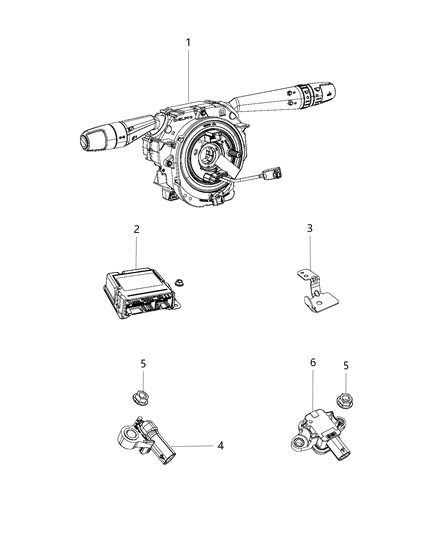 1
2
3
5
6
5
4