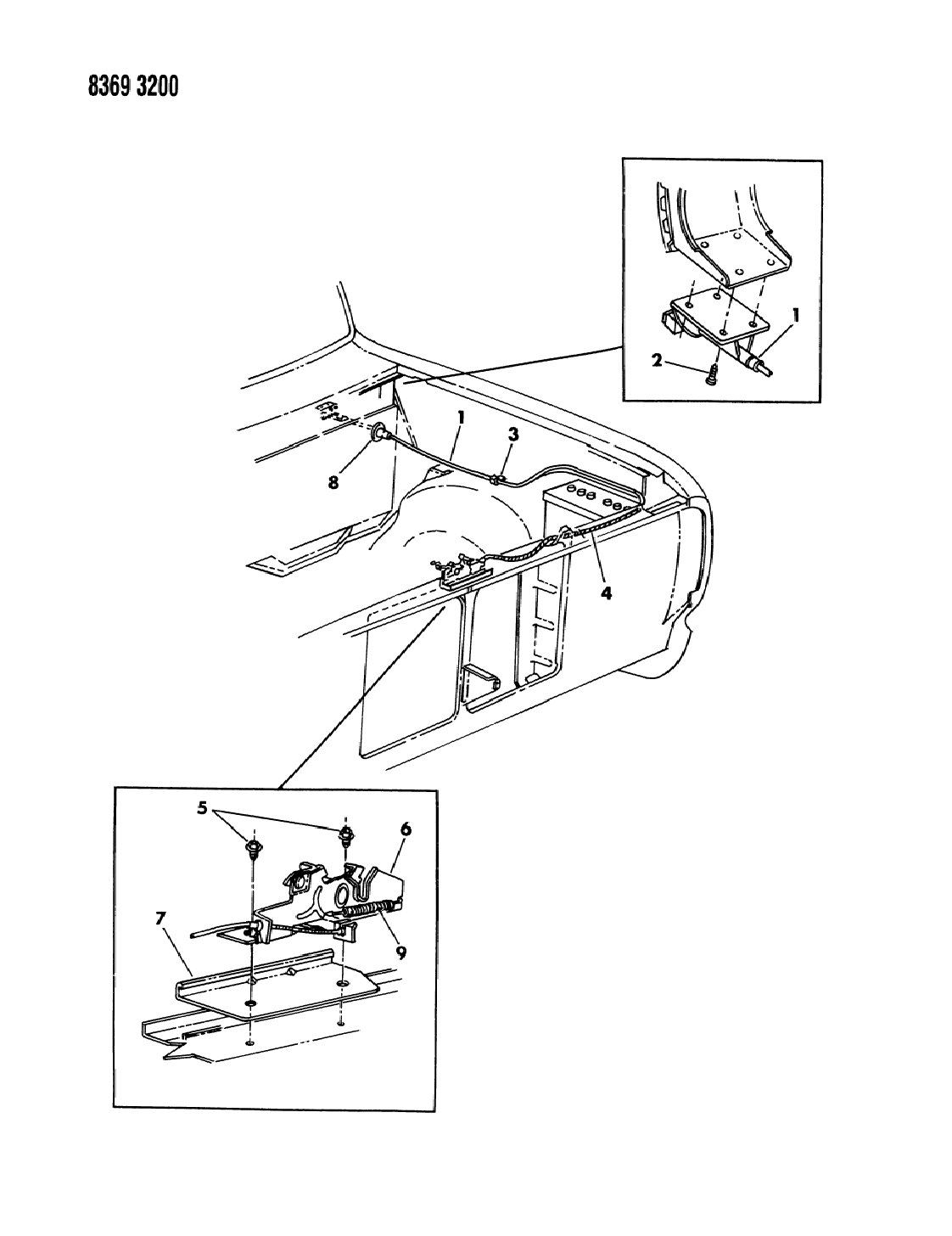 8369 3200

1
2
1
3
8
4
5
6
7
9