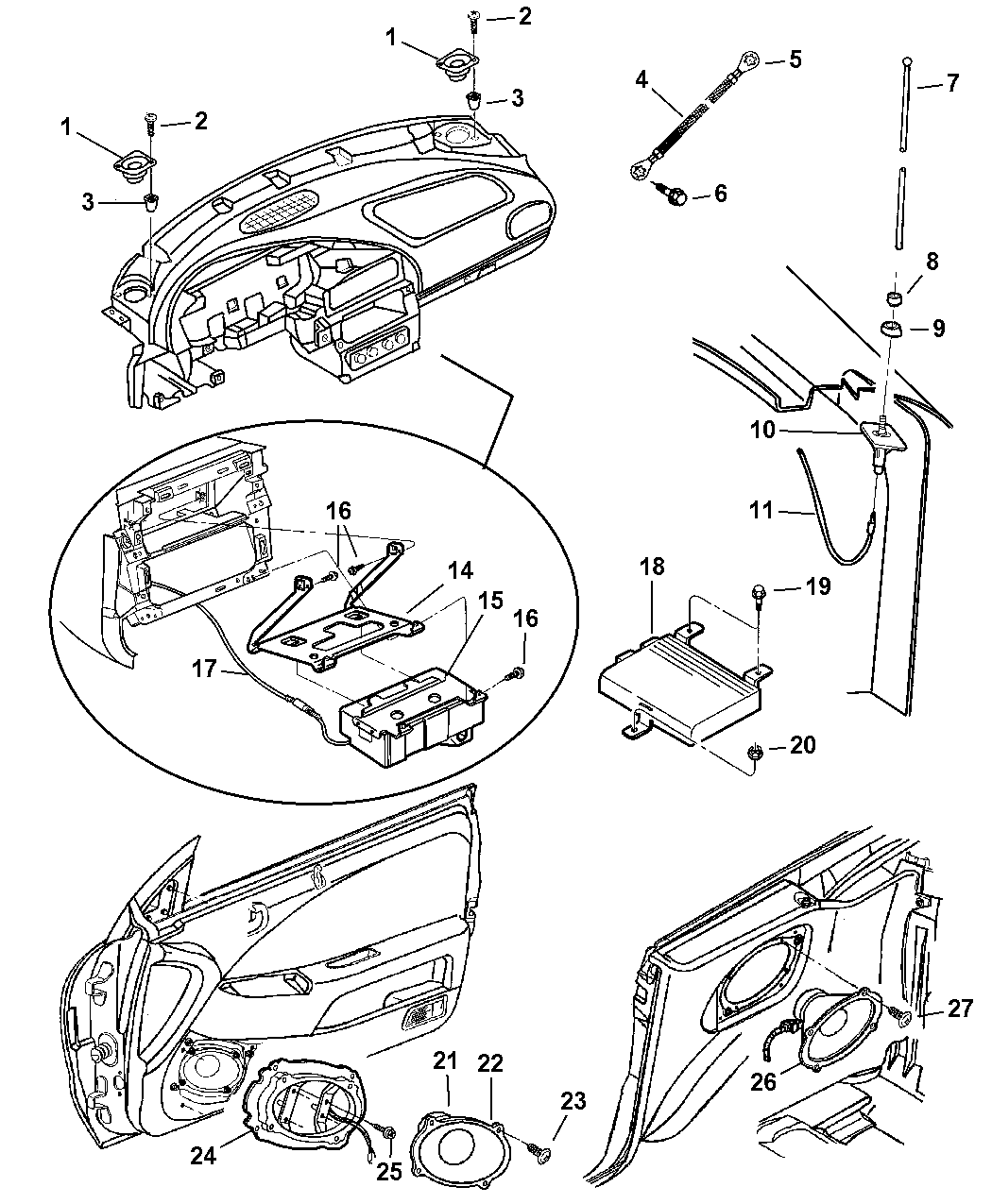 1
2
3
1
2
3
4
5
6
7
8
9
10
11
16
14
15
16
17
18
19
20
21
22
23
24
25
26
27