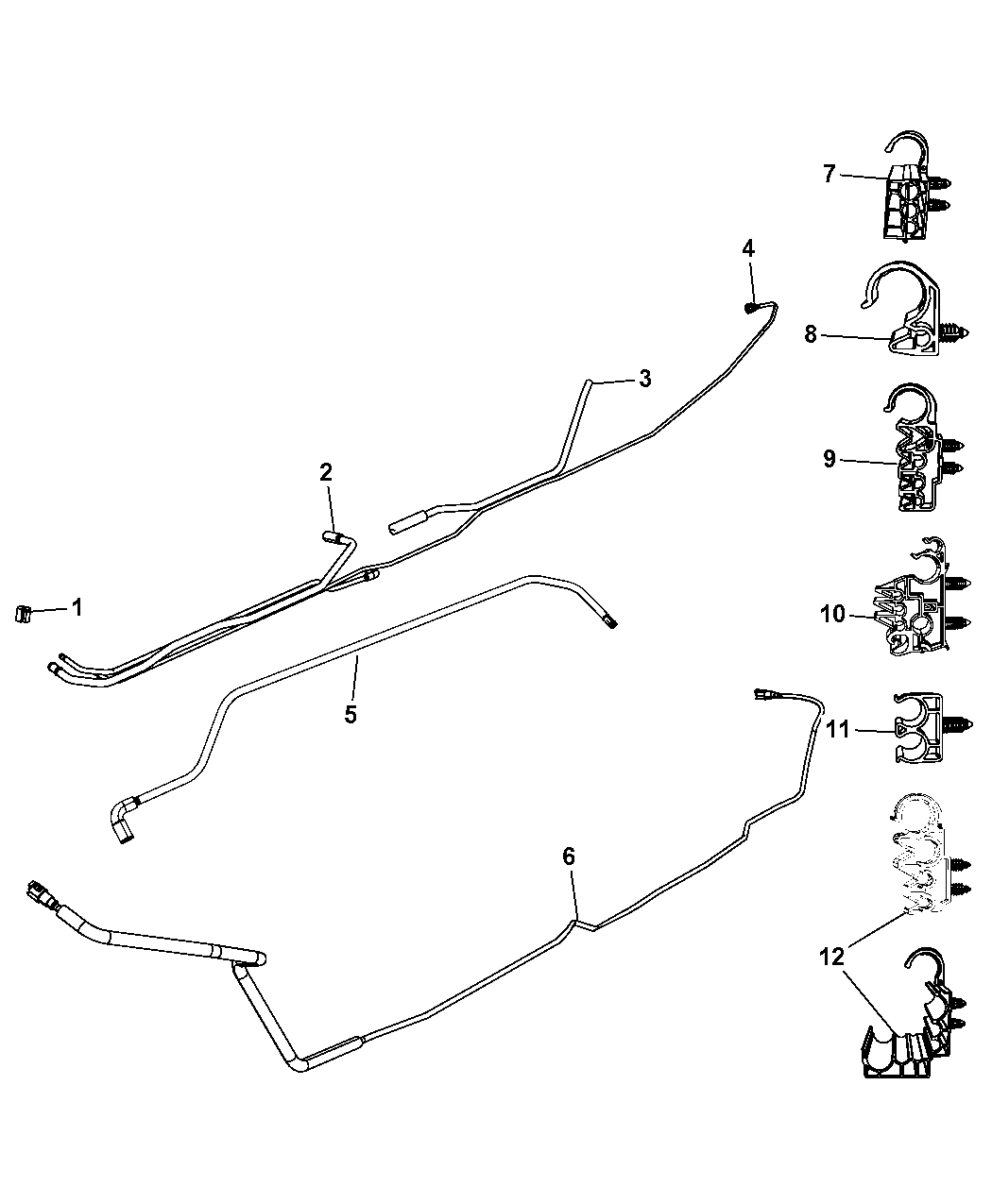 7
4
8
3
9
2
10
1
5
11
6
12