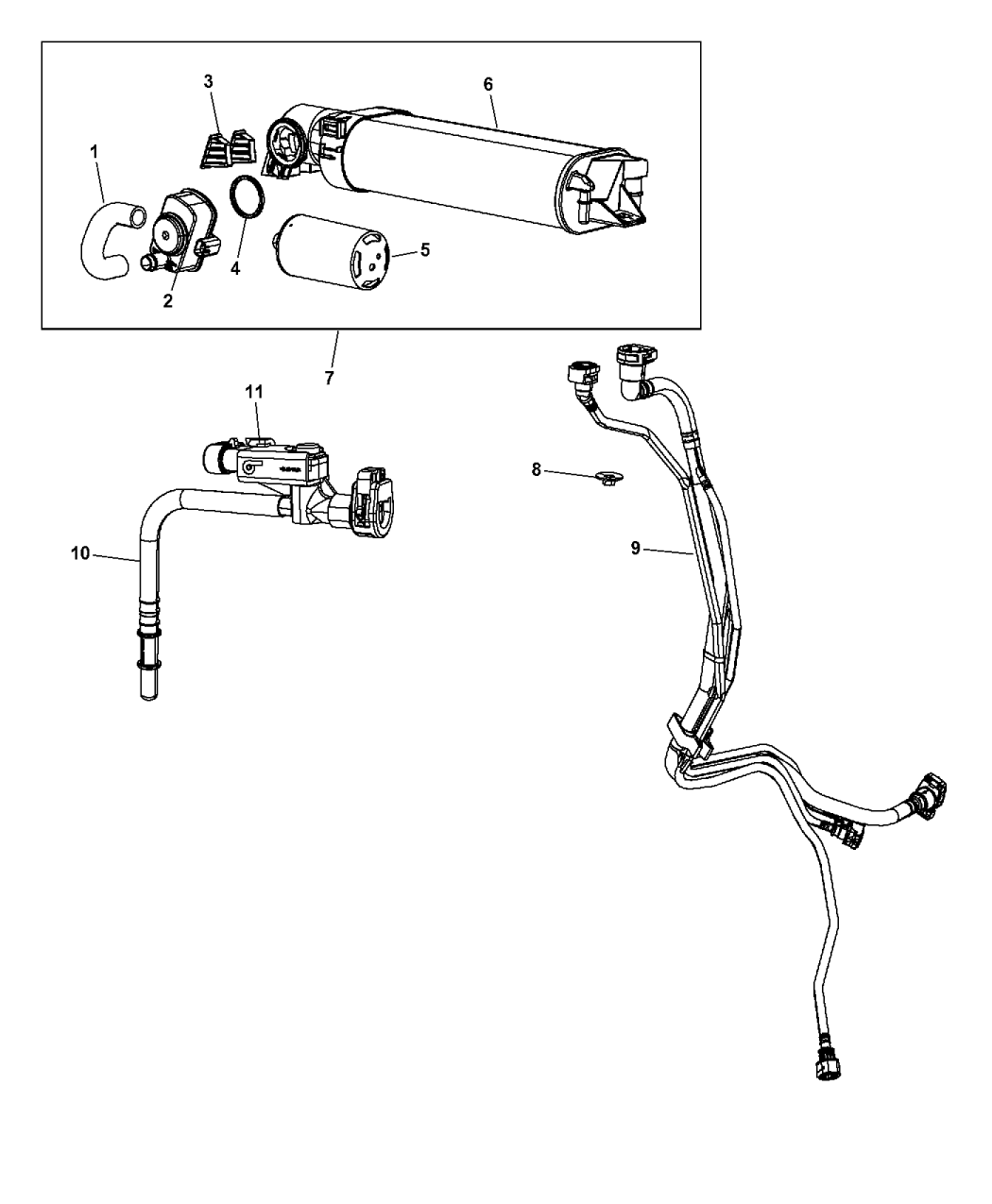 3
6
1
4
5
2
7
11
8
9
10