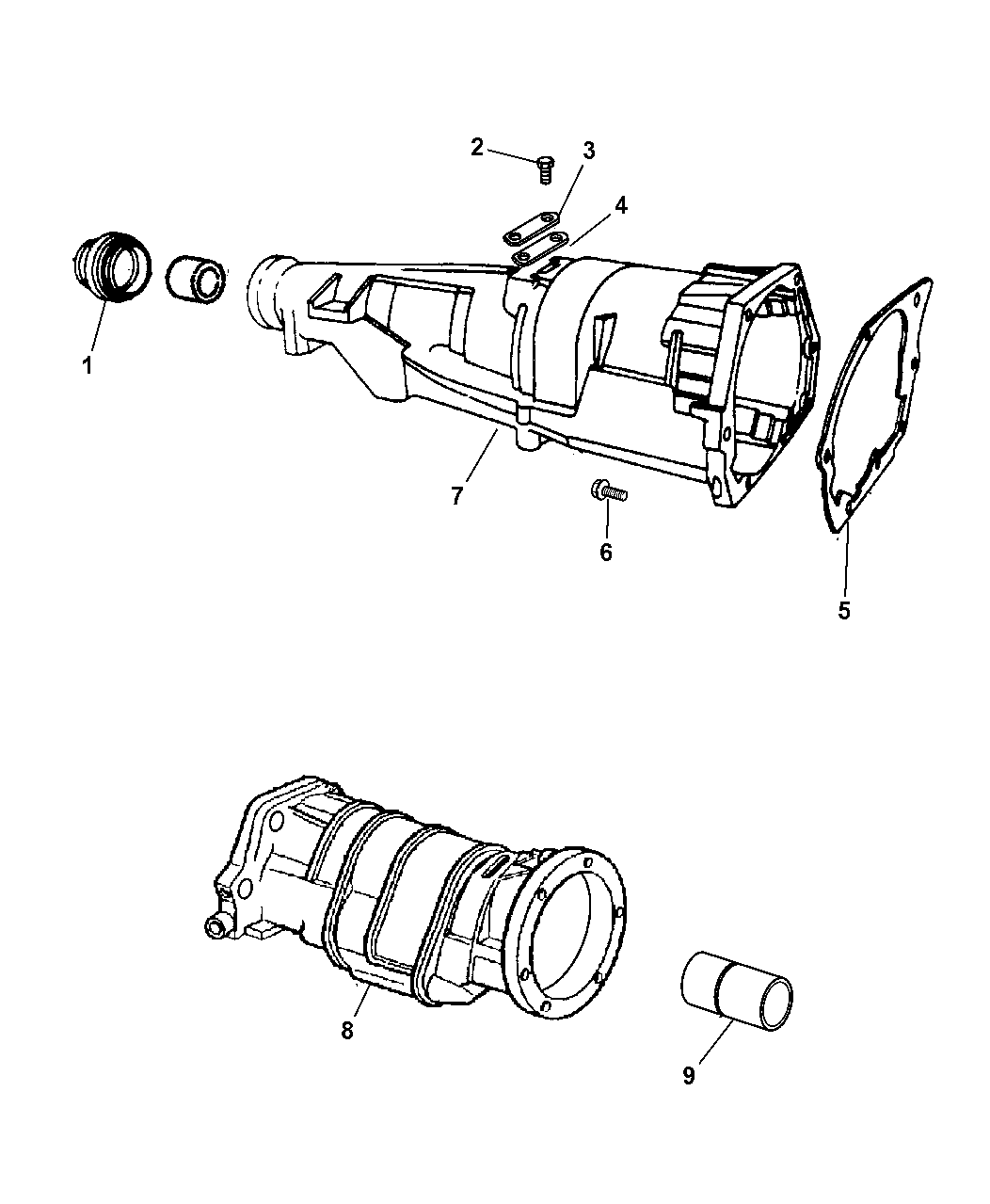 2
3
4
1
7
6
5
8
9