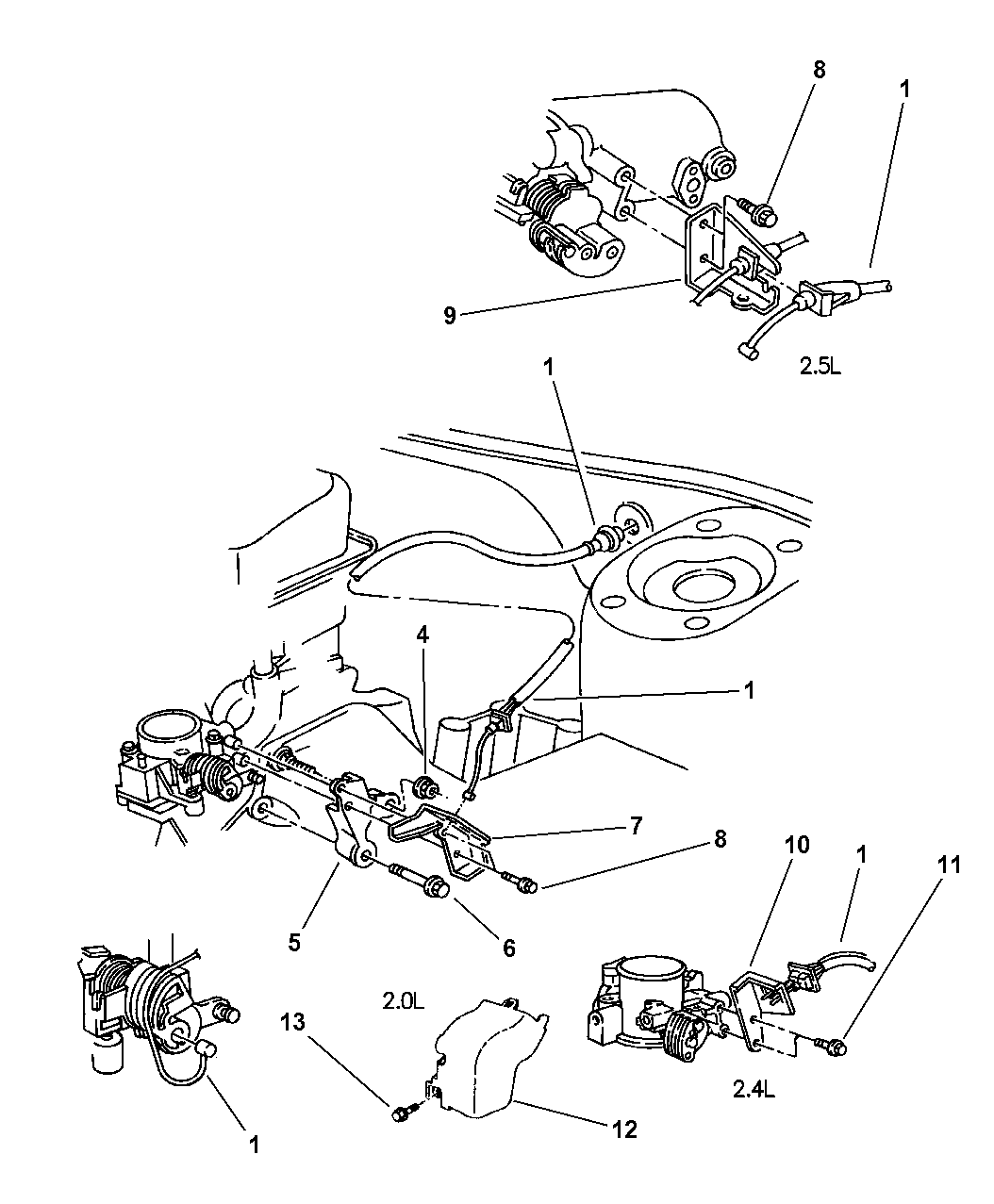 8
1
9
2.5L
1
4
1
7
8
10
1
11
5
6
2.0L
13
2.4L
1
12