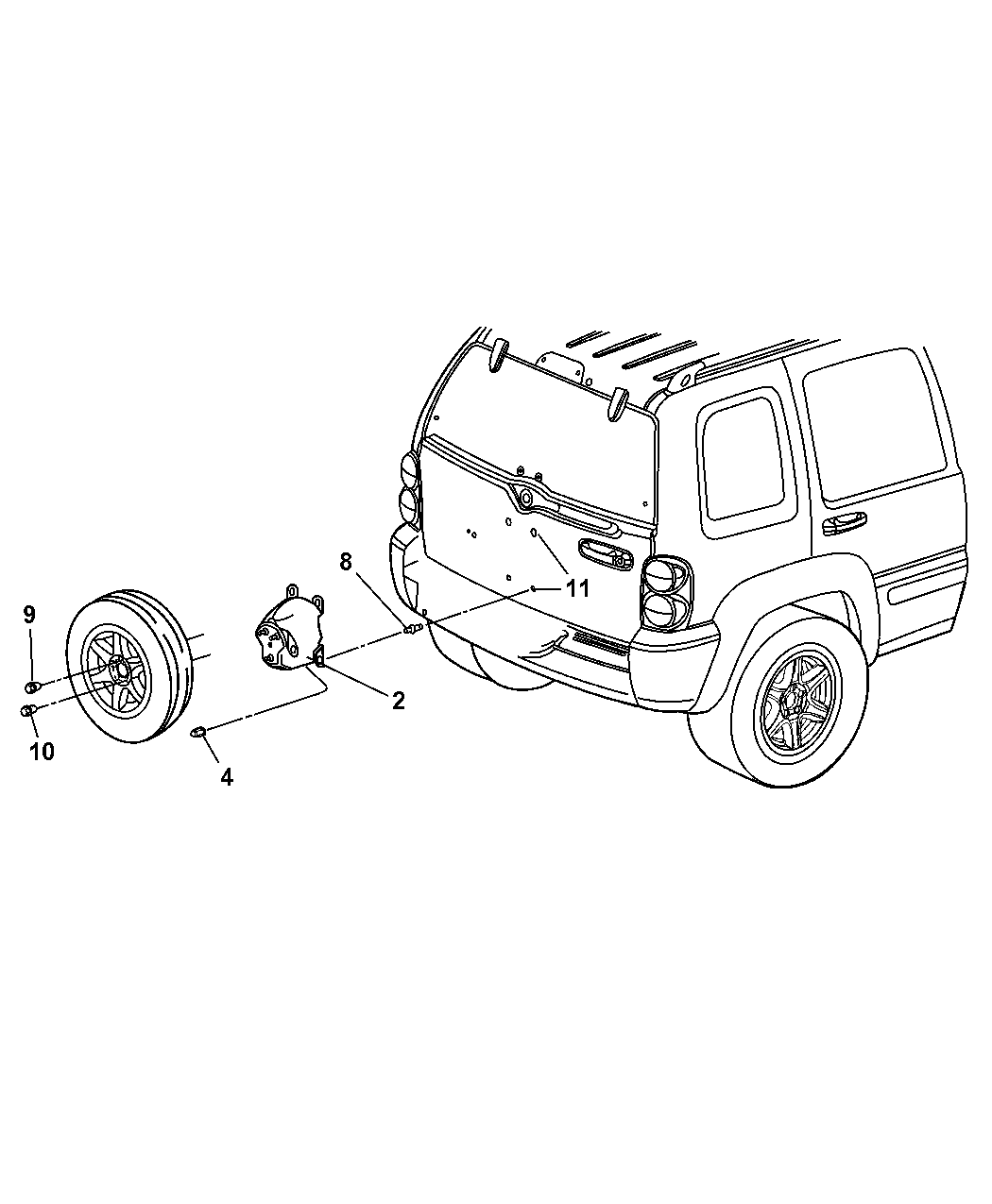 8
11
9
2
10
4